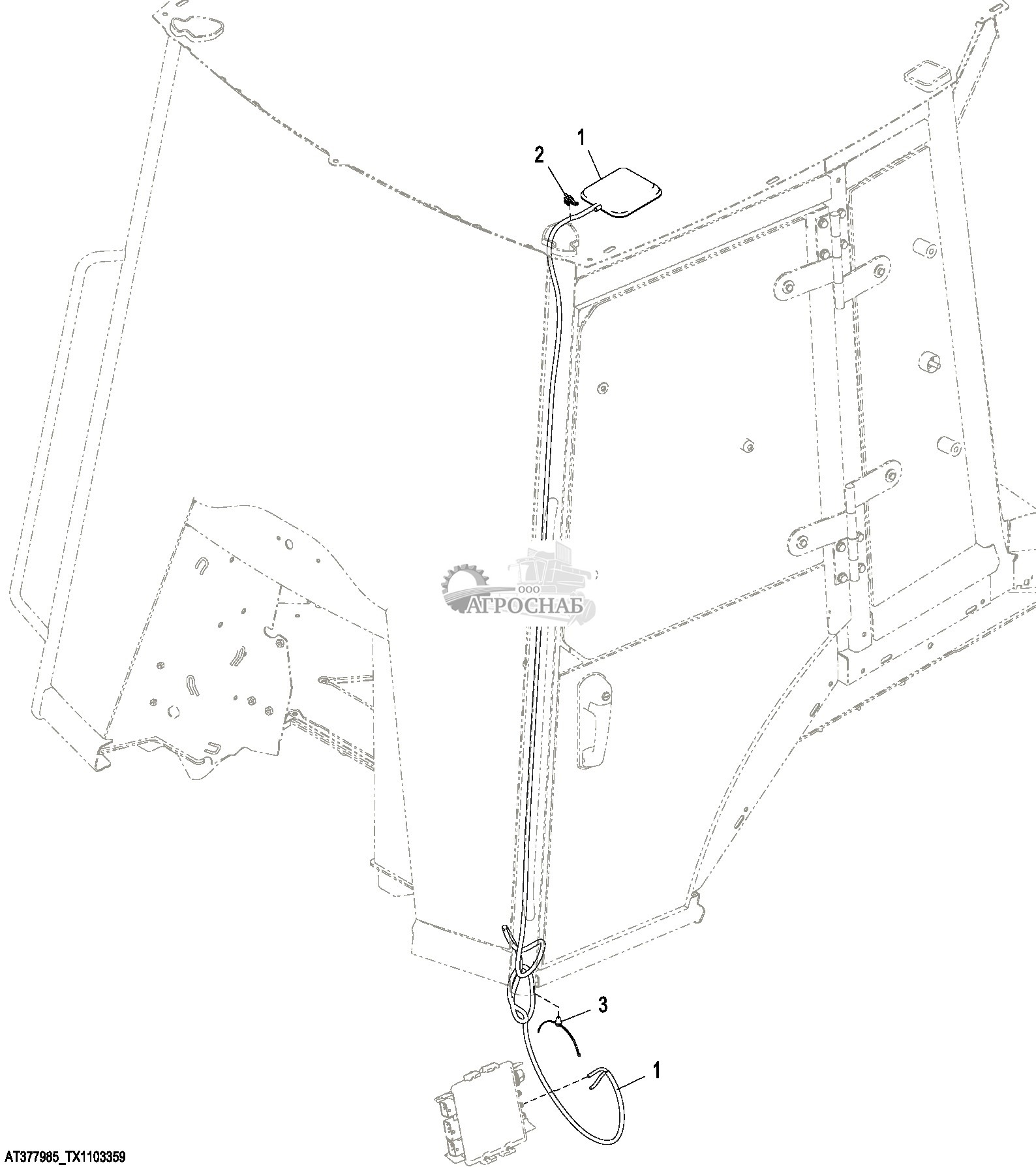 2
1
ООО
АГРОСНАБ
3
1
AT377985_TX1103359